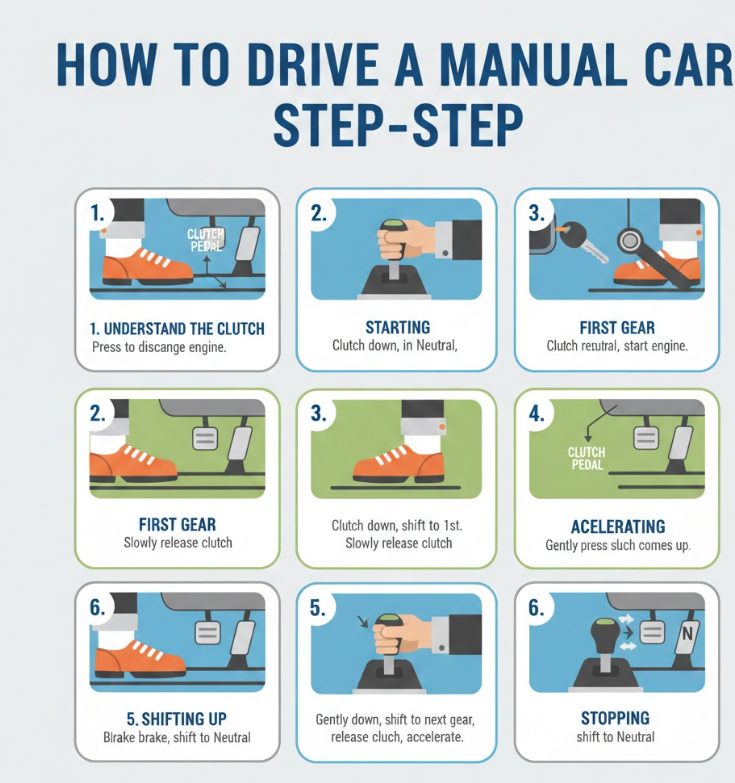 HOW TO DRIVE A MANUAL CAR STEP-STEP

1.
CLUTCH PEDAL
1. UNDERSTAND THE CLUTCH
Press to discange engine.

2.
STARTING
Clutch down, in Neutral,

3.
FIRST GEAR
Clutch reutral, start engine.

2.
FIRST GEAR
Slowly release clutch

3.
Clutch down, shift to 1st.
Slowly release clutch

4.
CLUTCH PEDAL
ACELERATING
Gently press sluch comes up.

6.
5. SHIFTING UP
Blrake brake, shift to Neutral

5.
Gently down, shift to next gear, release cluch, accelerate.

6.
N
STOPPING
shift to Neutral