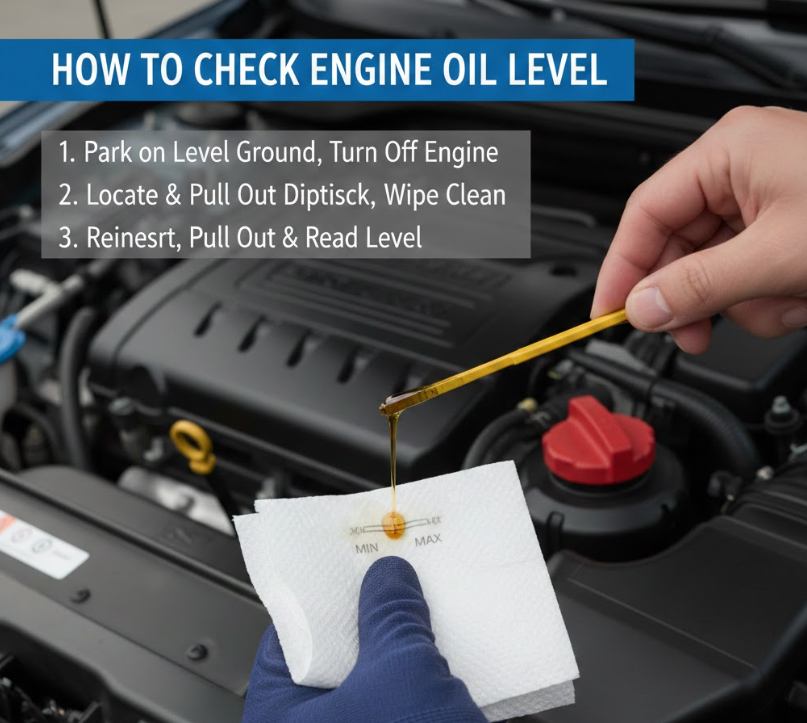 HOW TO CHECK ENGINE OIL LEVEL

1. Park on Level Ground, Turn Off Engine
2. Locate & Pull Out Diptisck, Wipe Clean
3. Reinesrt, Pull Out & Read Level

MIN MAX