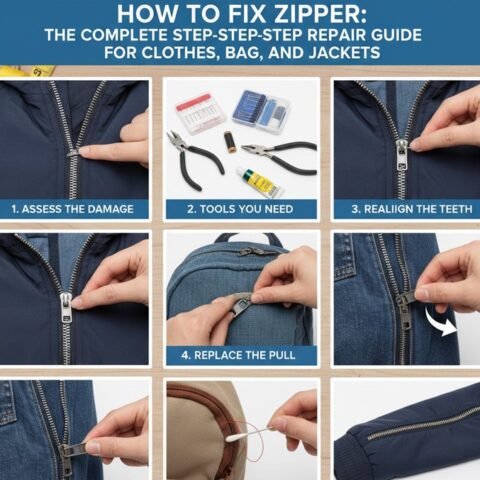 HOW TO FIX ZIPPER:
THE COMPLETE STEP-STEP-STEP REPAIR GUIDE FOR CLOTHES, BAG, AND JACKETS

1. ASSESS THE DAMAGE

2. TOOLS YOU NEED

3. REALIIGN THE TEETH

4. REPLACE THE PULL