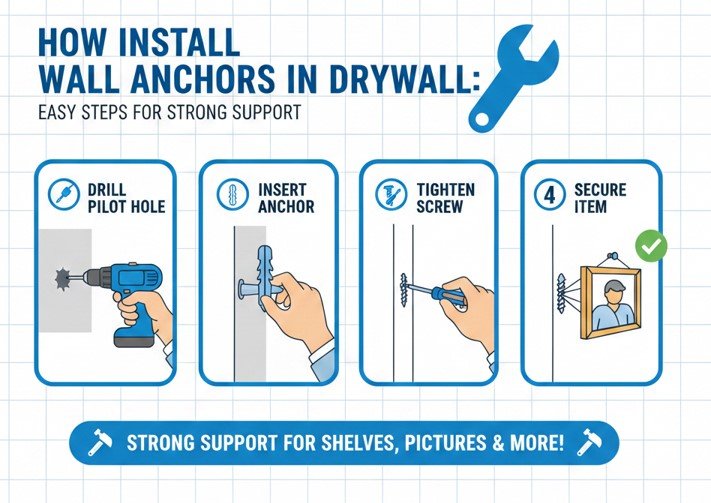 HOW INSTALL WALL ANCHORS IN DRYWALL:
EASY STEPS FOR STRONG SUPPORT

DRILL PILOT HOLE

INSERT ANCHOR

TIGHTEN SCREW

4 SECURE ITEM

STRONG SUPPORT FOR SHELVES, PICTURES & MORE!