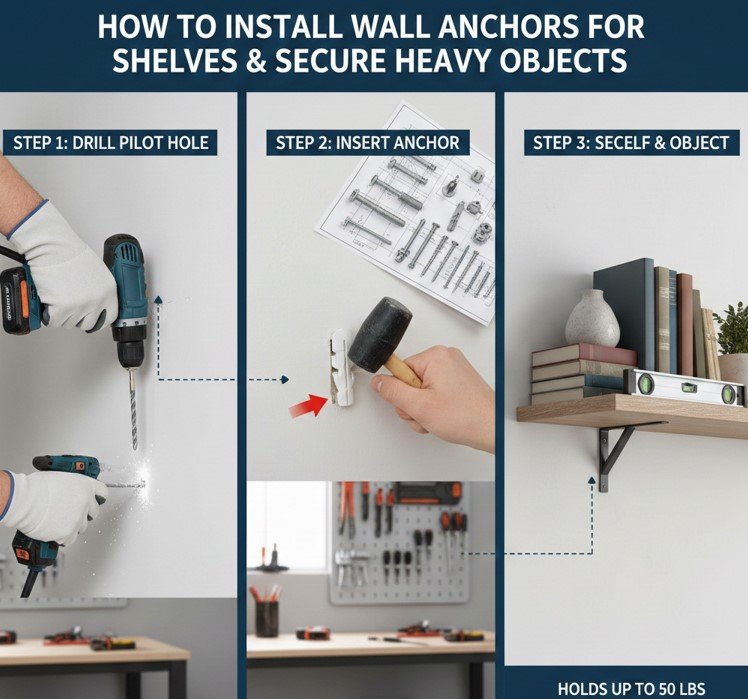 HOW TO INSTALL WALL ANCHORS FOR SHELVES & SECURE HEAVY OBJECTS

STEP 1: DRILL PILOT HOLE

STEP 2: INSERT ANCHOR

STEP 3: SECELF & OBJECT

HOLDS UP TO 50 LBS