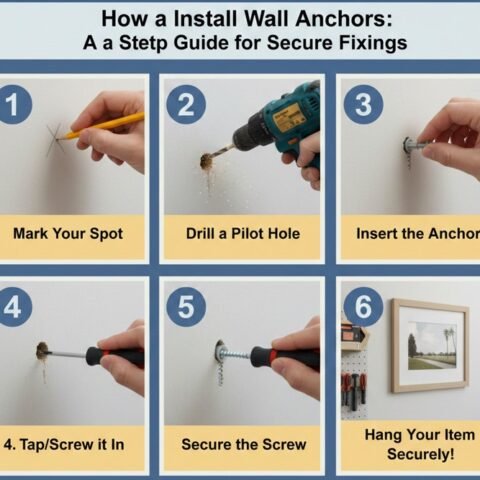 How a Install Wall Anchors:
A a Stetp Guide for Secure Fixings

1
Mark Your Spot

2
Drill a Pilot Hole

3
Insert the Anchor

4
4. Tap/Screw it In

5
Secure the Screw

6
Hang Your Item Securely!