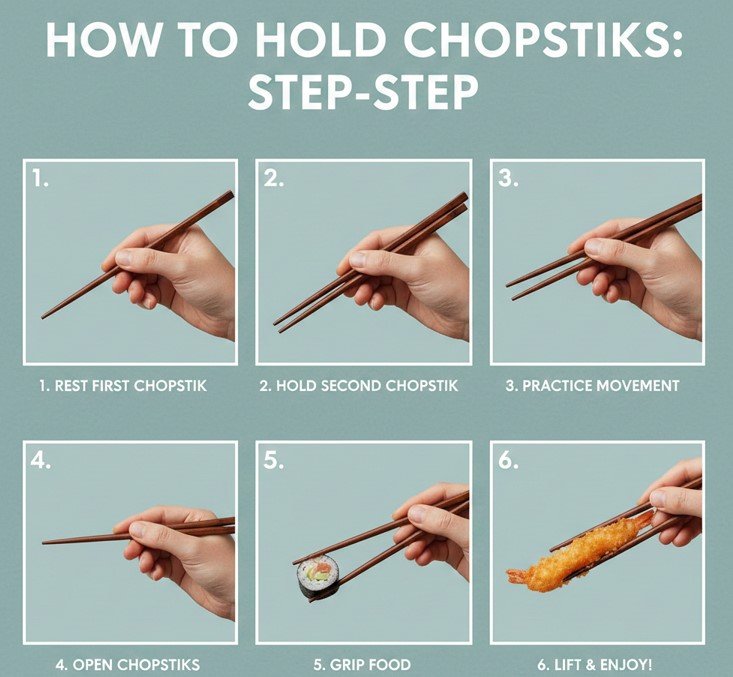 HOW TO HOLD CHOPSTIKS: STEP-STEP

1.

1. REST FIRST CHOPSTIK

2.

2. HOLD SECOND CHOPSTIK

3.

3. PRACTICE MOVEMENT

4.

4. OPEN CHOPSTIKS

5.

5. GRIP FOOD

6.

6. LIFT & ENJOY!