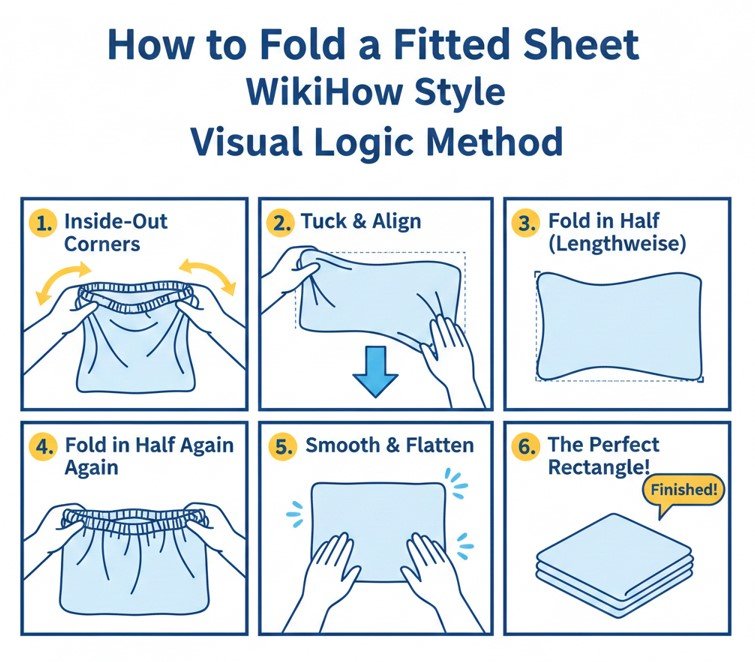 How to Fold a Fitted Sheet
WikiHow Style
Visual Logic Method

1. Inside-Out Corners

2. Tuck & Align

3. Fold in Half (Lengthweise)

4. Fold in Half Again Again

5. Smooth & Flatten

6. The Perfect Rectangle!

Finished!